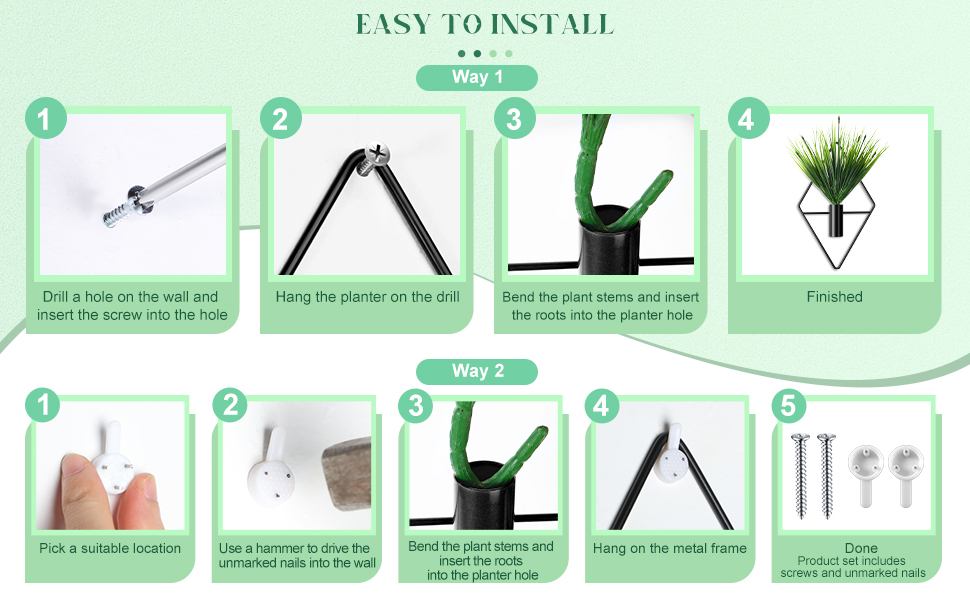 EASY TO INSTALL

Way 1

1
Drill a hole on the wall and insert the screw into the hole

2
Hang the planter on the drill

3
Bend the plant stems and insert the roots into the planter hole

4
Finished

Way 2

1
Pick a suitable location

2
Use a hammer to drive the unmarked nails into the wall

3
Bend the plant stems and insert the roots into the planter hole

4
Hang on the metal frame

5
Done
Product set includes screws and unmarked nails