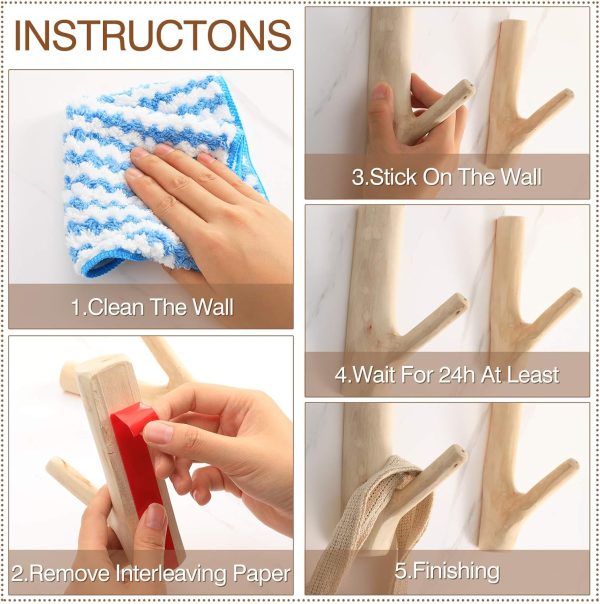 INSTRUCTONS

1.Clean The Wall

2.Remove Interleaving Paper

3.Stick On The Wall

4.Wait For 24h At Least

5.Finishing