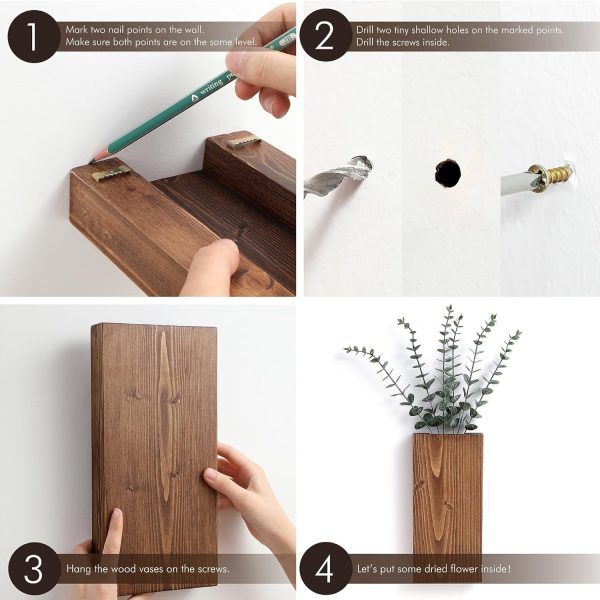 1
Mark two nail points on the wall.
Make sure both points are on the same level.

writing

2
Drill two tiny shallow holes on the marked points.
Drill the screws inside.

3
Hang the wood vases on the screws.

4
Let's put some dried flower inside!