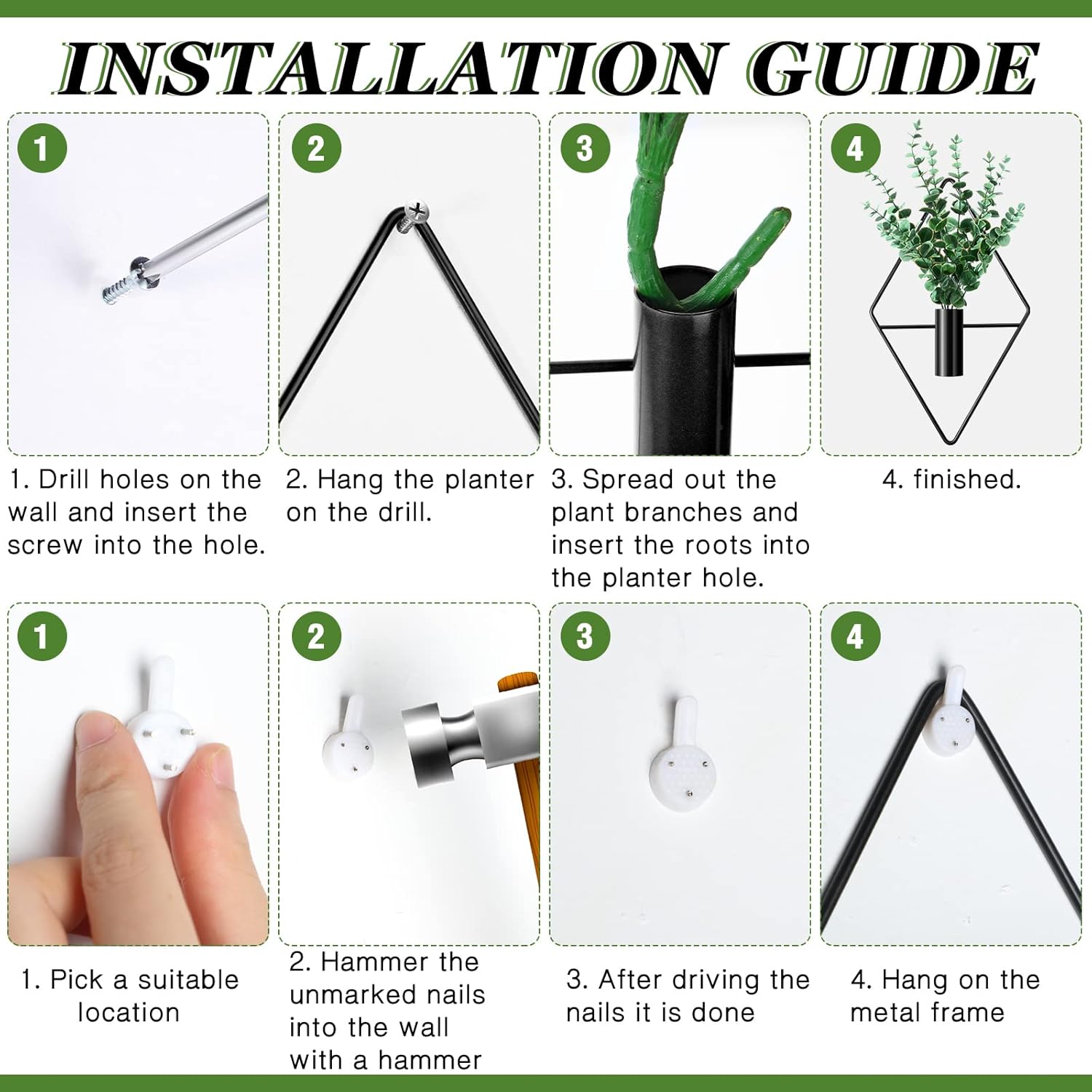 INSTALLATION GUIDE

1

2

3

4

1. Drill holes on the wall and insert the screw into the hole.

2. Hang the planter on the drill.

3. Spread out the plant branches and insert the roots into the planter hole.

4. finished.

1

2

3

4

1. Pick a suitable location

2. Hammer the unmarked nails into the wall with a hammer

3. After driving the nails it is done

4. Hang on the metal frame