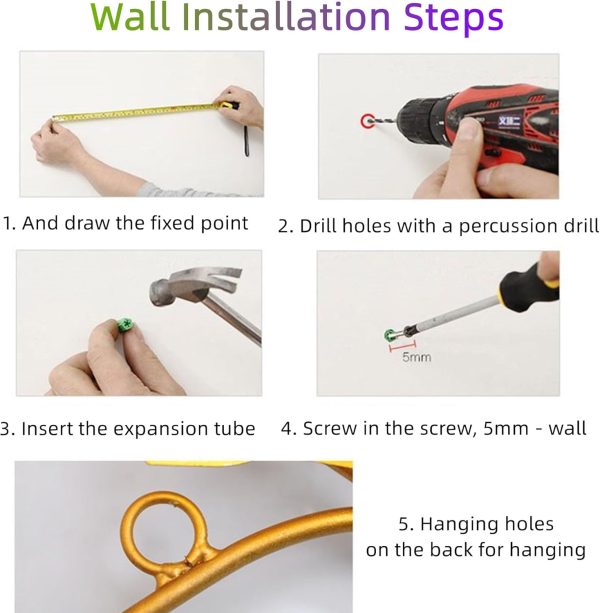 Wall Installation Steps

1. And draw the fixed point

2. Drill holes with a percussion drill

3. Insert the expansion tube

5mm

4. Screw in the screw, 5mm - wall

5. Hanging holes on the back for hanging