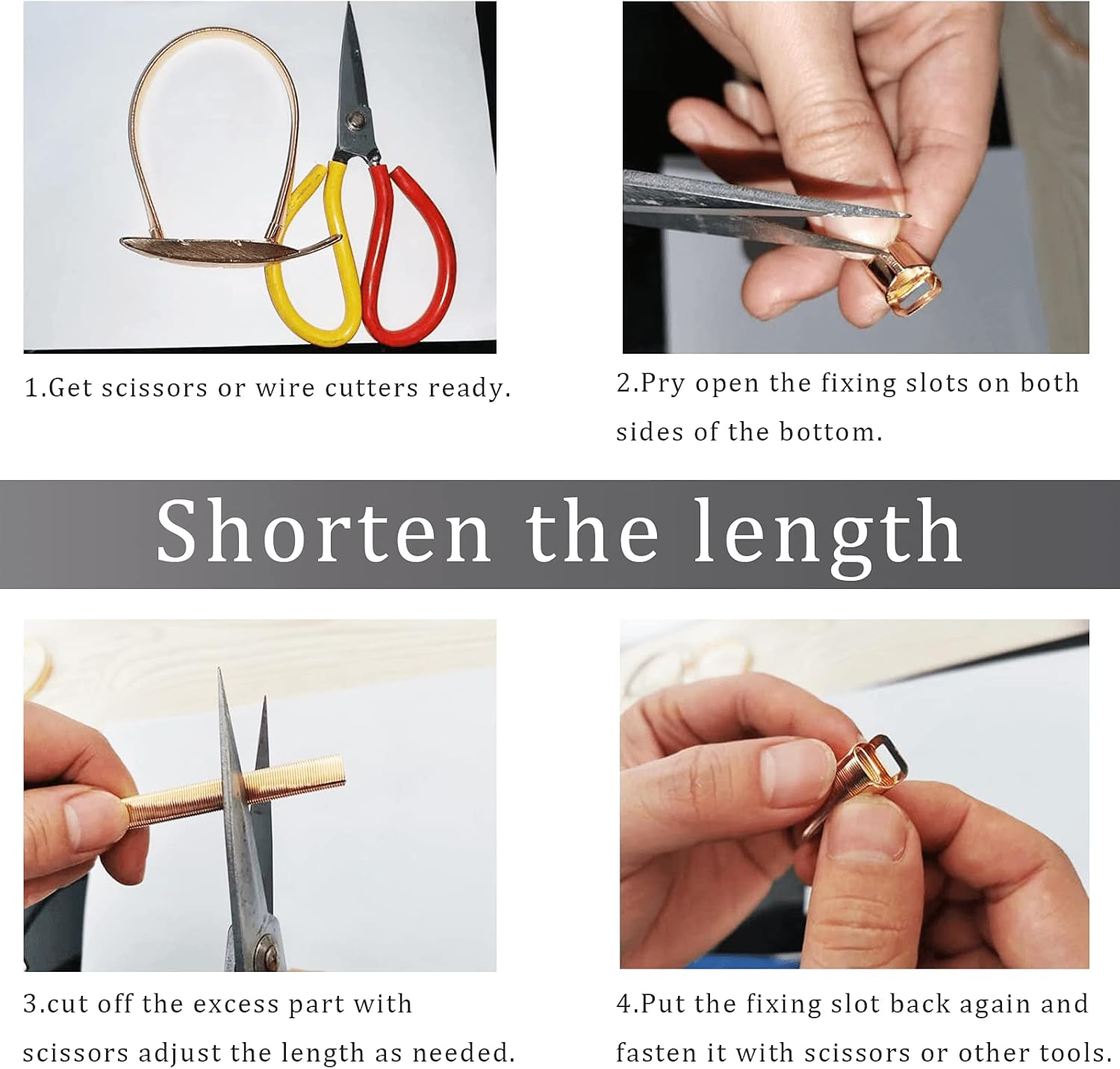 1.Get scissors or wire cutters ready.

2.Pry open the fixing slots on both sides of the bottom.

Shorten the length

3.cut off the excess part with scissors adjust the length as needed.

4.Put the fixing slot back again and fasten it with scissors or other tools.