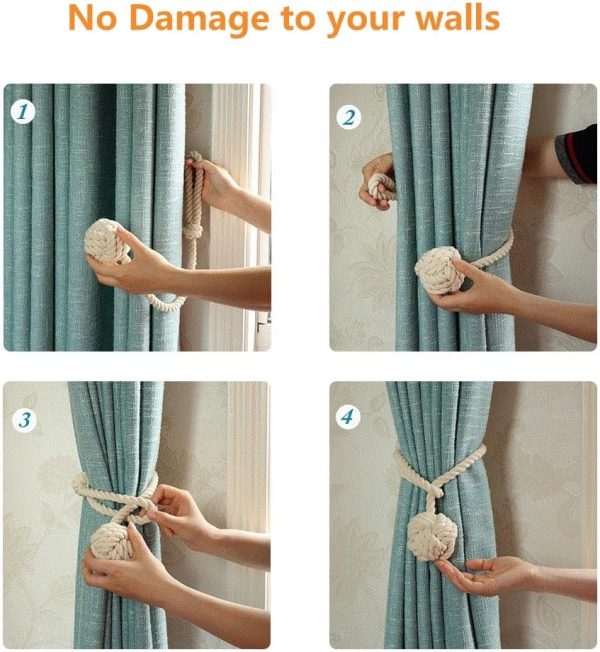 No Damage to your walls

1

2

3

4