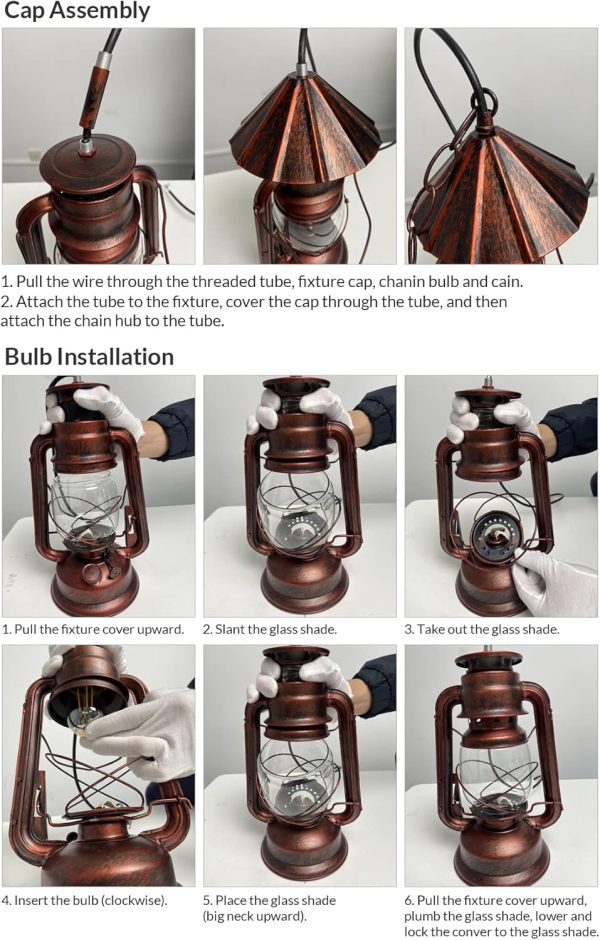 Cap Assembly

1. Pull the wire through the threaded tube, fixture cap, chanin bulb and cain.
2. Attach the tube to the fixture, cover the cap through the tube, and then attach the chain hub to the tube.

Bulb Installation

1. Pull the fixture cover upward.

2. Slant the glass shade.

3. Take out the glass shade.

4. Insert the bulb (clockwise).

5. Place the glass shade (big neck upward).

6. Pull the fixture cover upward, plumb the glass shade, lower and lock the conver to the glass shade.