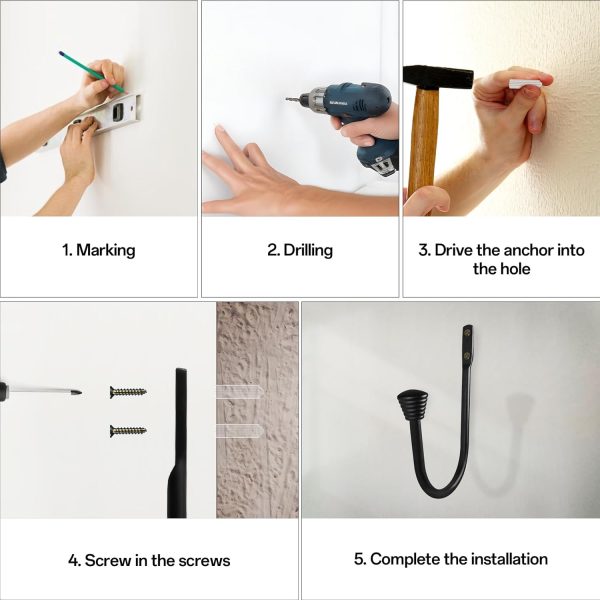 1. Marking

2. Drilling

3. Drive the anchor into the hole

4. Screw in the screws

5. Complete the installation