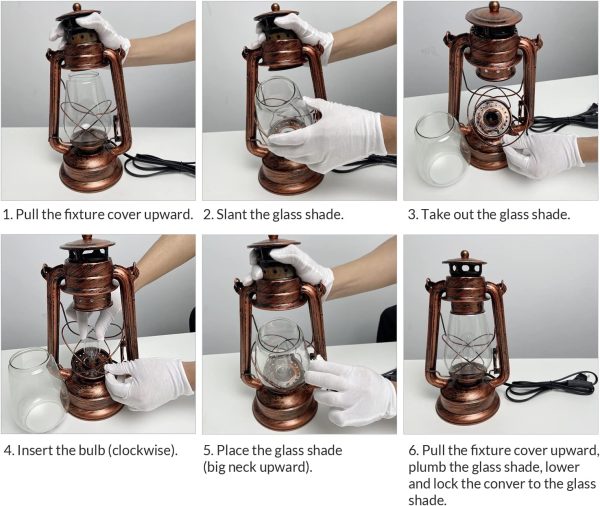 1. Pull the fixture cover upward.

2. Slant the glass shade.

3. Take out the glass shade.

4. Insert the bulb (clockwise).

5. Place the glass shade (big neck upward).

6. Pull the fixture cover upward, plumb the glass shade, lower and lock the conver to the glass shade.