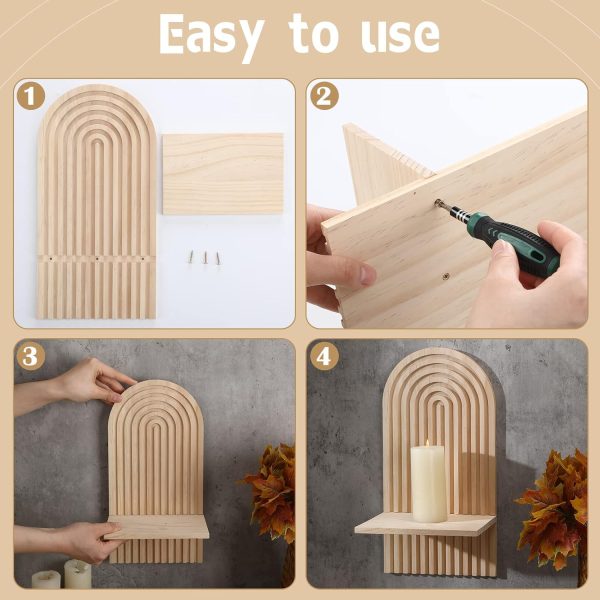 Easy to use

1

2

3

4