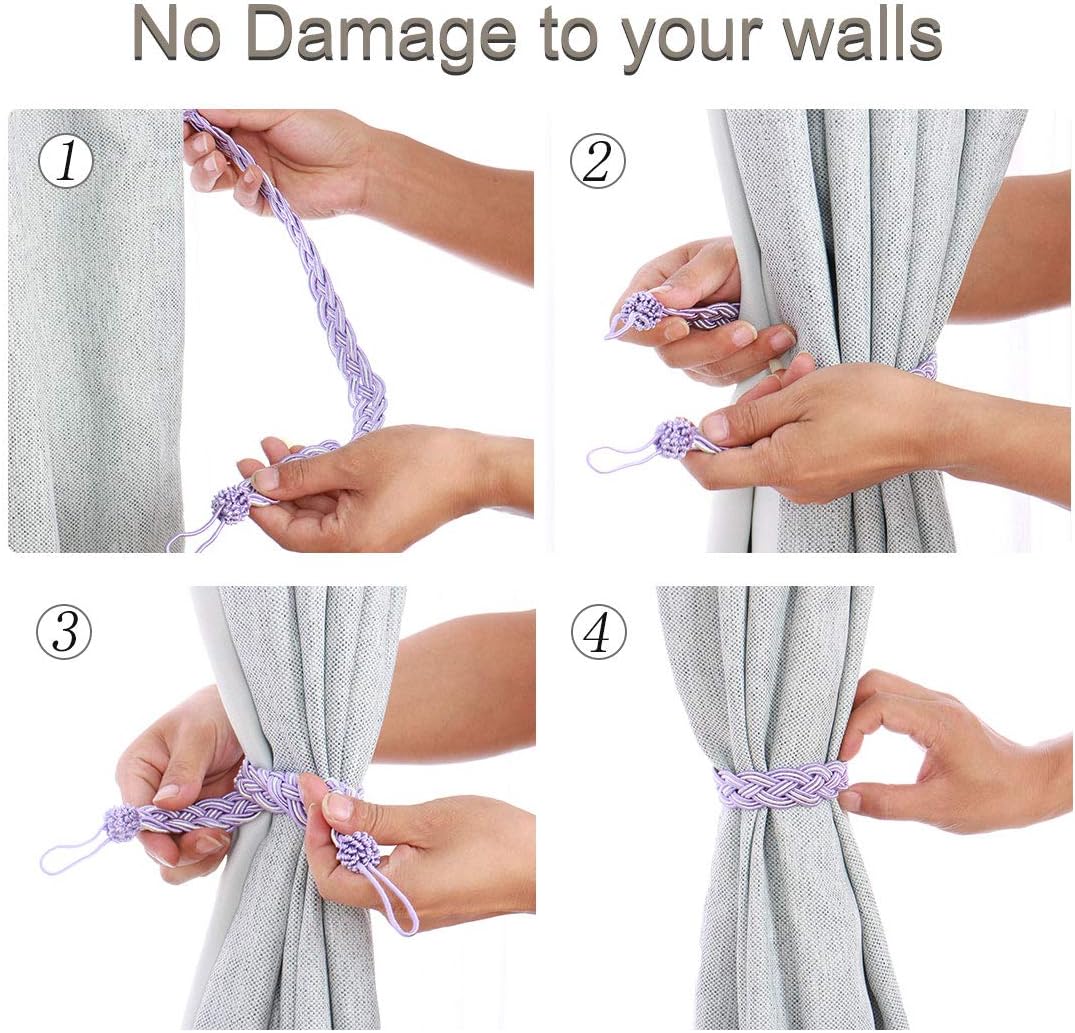 No Damage to your walls

1

2

3

4