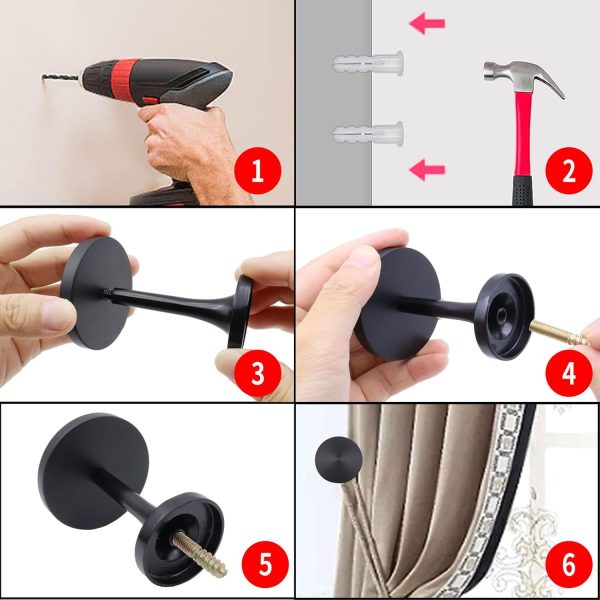 1
2
3
4
5
6