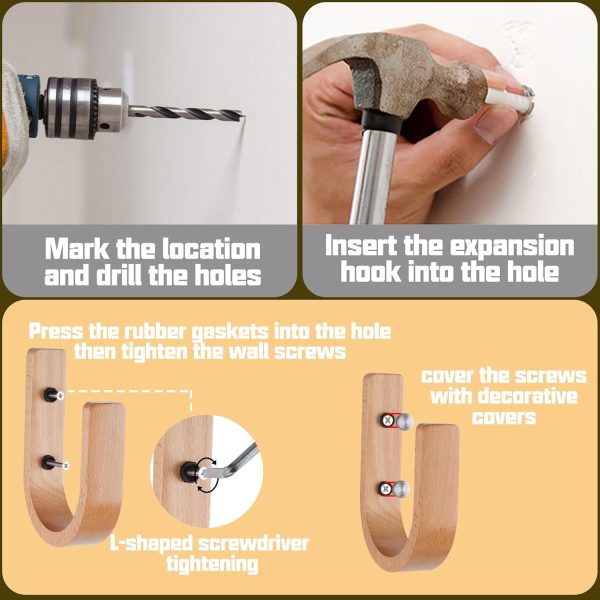 Mark the location and drill the holes

Insert the expansion hook into the hole

Press the rubber gaskets into the hole then tighten the wall screws

L-shaped screwdriver tightening

cover the screws with decorative covers