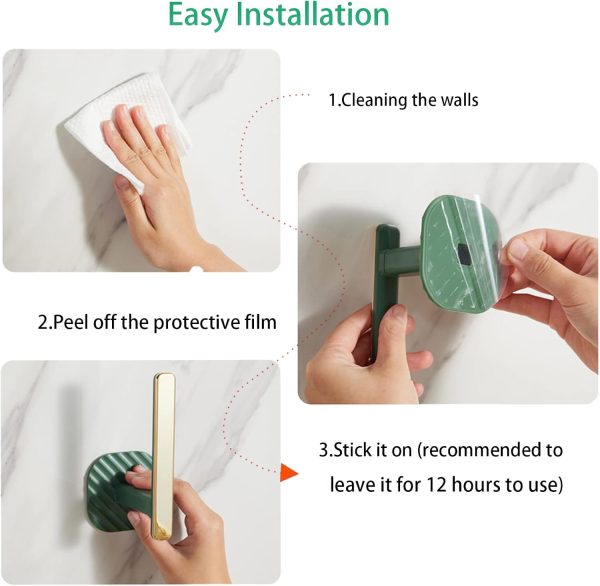 Easy Installation

1.Cleaning the walls

2.Peel off the protective film

3.Stick it on (recommended to leave it for 12 hours to use)