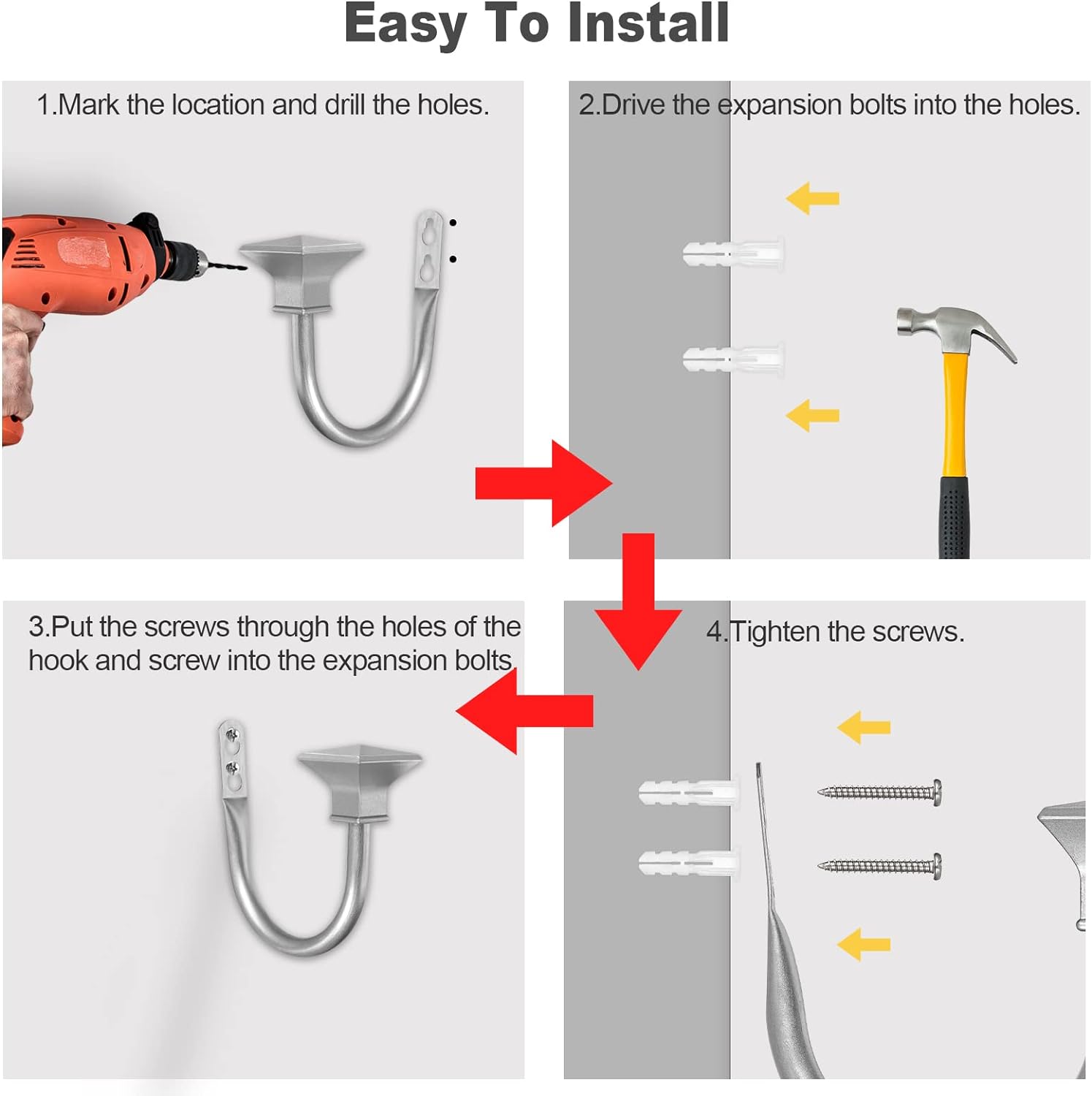 Easy To Install

1.Mark the location and drill the holes.

2.Drive the expansion bolts into the holes.

3.Put the screws through the holes of the hook and screw into the expansion bolts.

4.Tighten the screws.