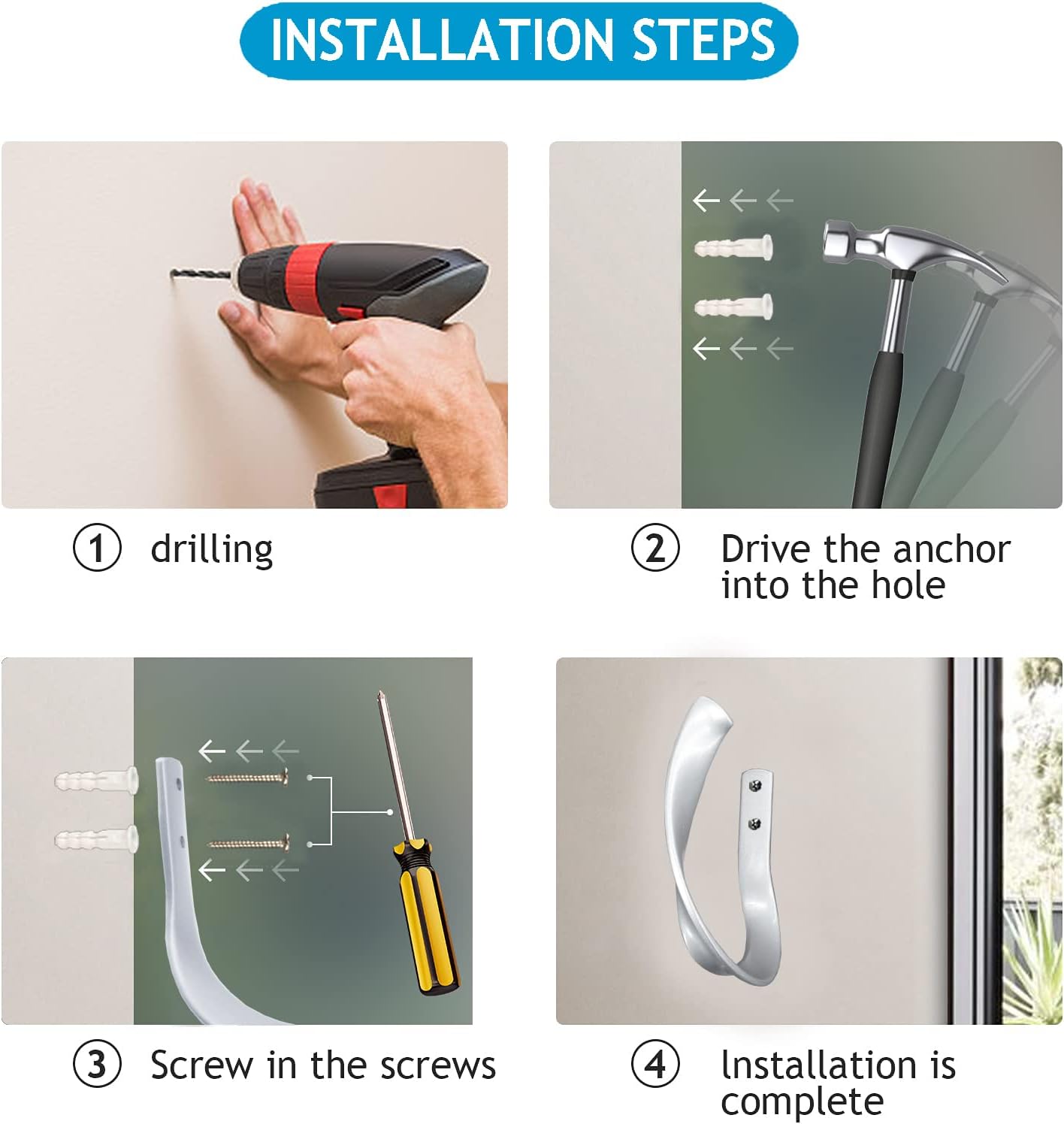 INSTALLATION STEPS

① drilling

② Drive the anchor into the hole

③ Screw in the screws

④ Installation is complete