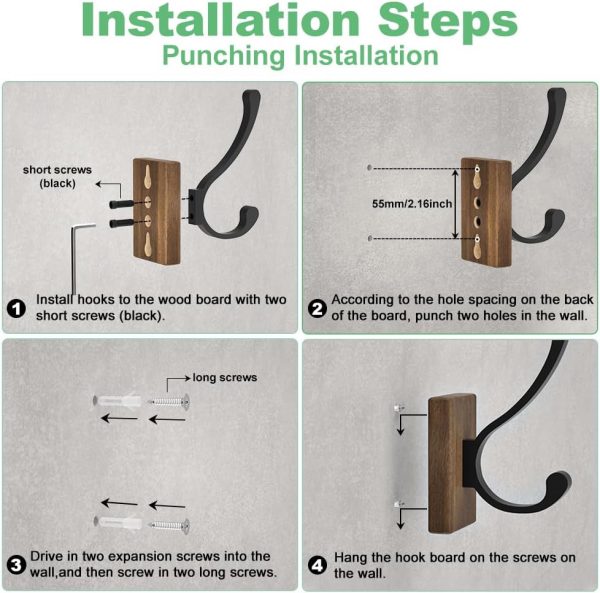 Installation Steps
Punching Installation

short screws (black)

1 Install hooks to the wood board with two short screws (black).

55mm/2.16inch

2 According to the hole spacing on the back of the board, punch two holes in the wall.

long screws

3 Drive in two expansion screws into the wall,and then screw in two long screws.

4 Hang the hook board on the screws on the wall.