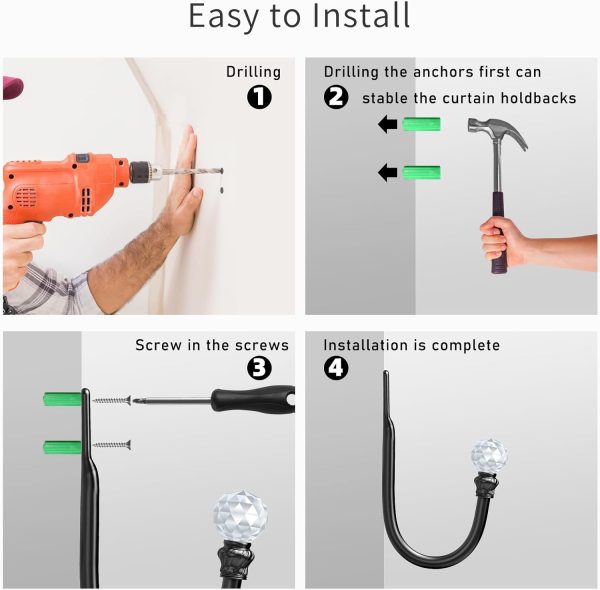 Easy to Install

Drilling
1

Drilling the anchors first can
2 stable the curtain holdbacks

Screw in the screws
3

Installation is complete
4