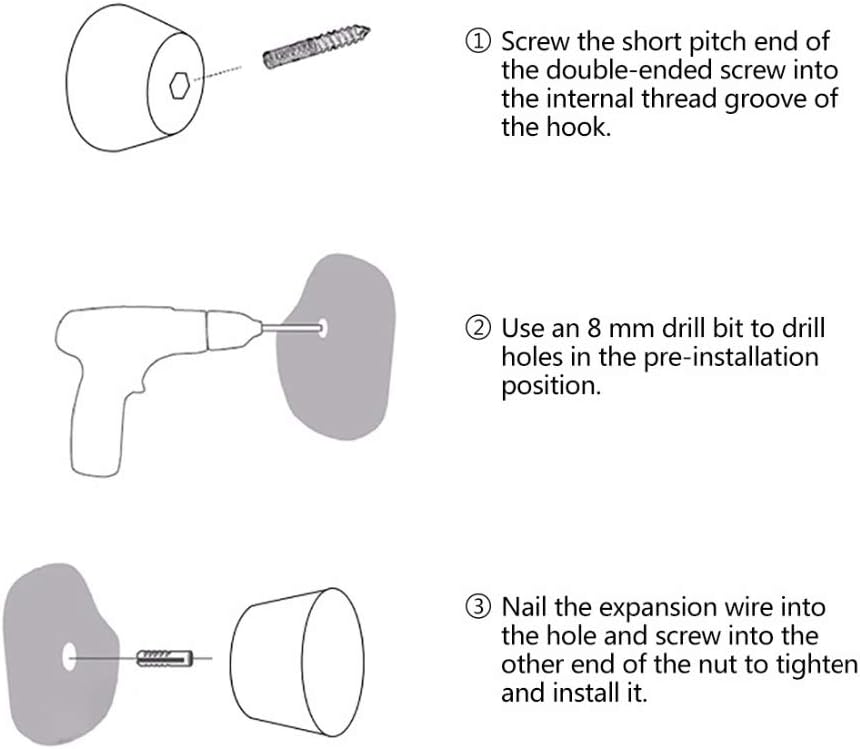 ① Screw the short pitch end of the double-ended screw into the internal thread groove of the hook.

② Use an 8 mm drill bit to drill holes in the pre-installation position.

③ Nail the expansion wire into the hole and screw into the other end of the nut to tighten and install it.