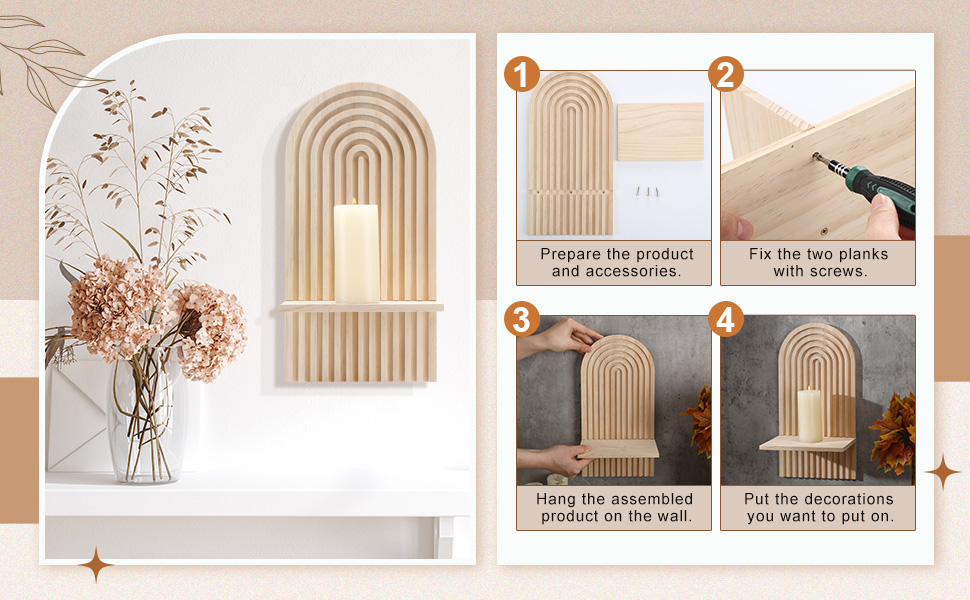 1
Prepare the product and accessories.

2
Fix the two planks with screws.

3
Hang the assembled product on the wall.

4
Put the decorations you want to put on.