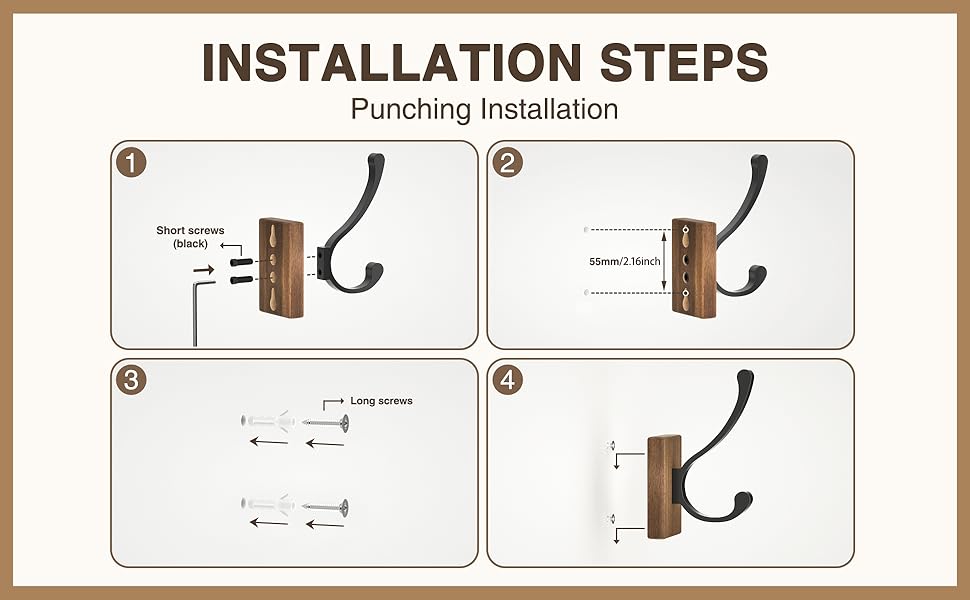 INSTALLATION STEPS
Punching Installation

1
Short screws (black)

2
55mm/2.16inch

3
Long screws

4