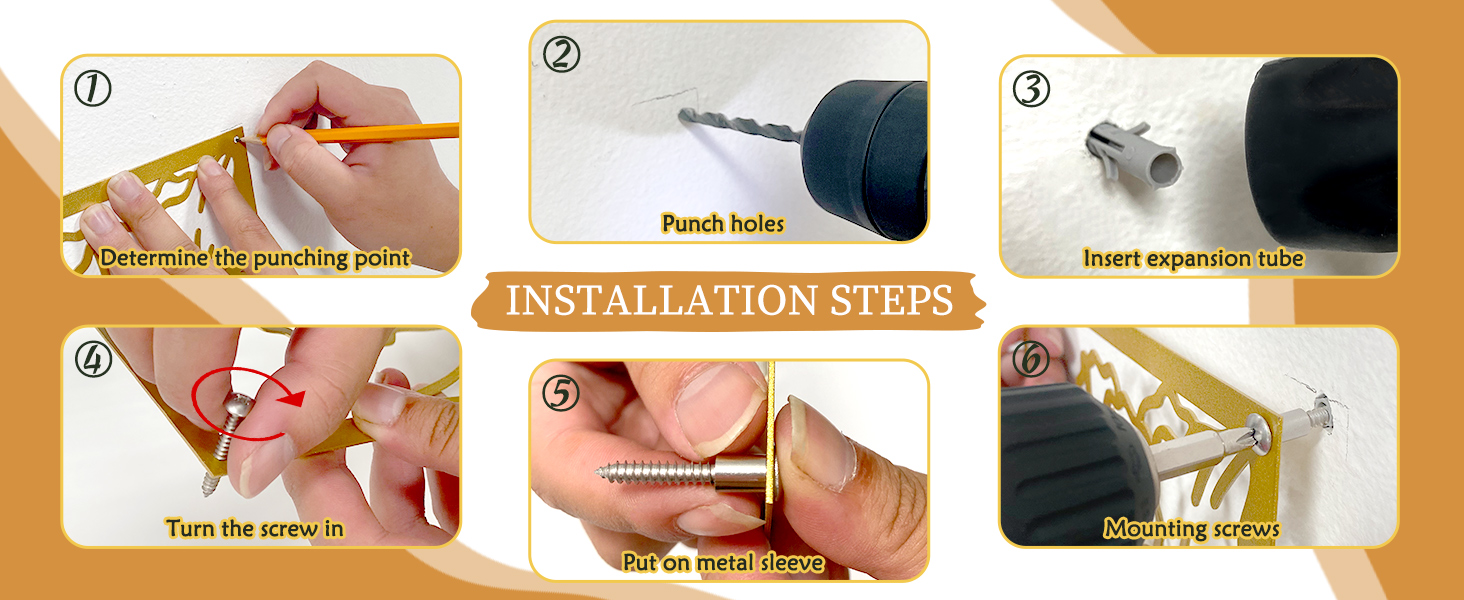 ① Determine the punching point

② Punch holes

③ Insert expansion tube

INSTALLATION STEPS

④ Turn the screw in

⑤ Put on metal sleeve

⑥ Mounting screws