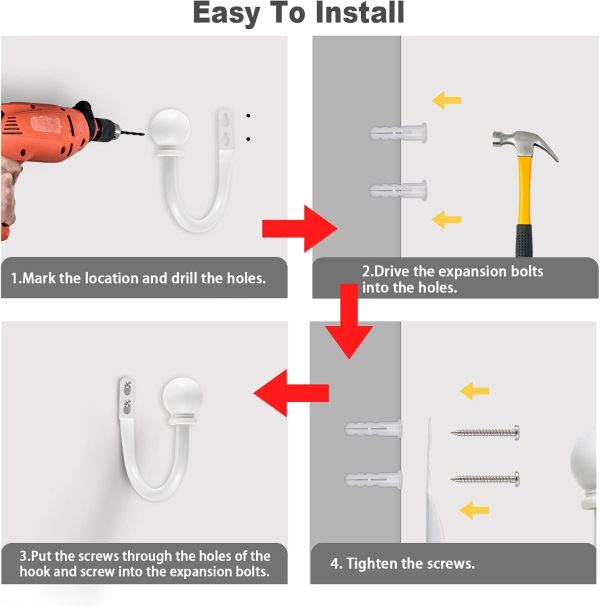 Easy To Install

1.Mark the location and drill the holes.

2.Drive the expansion bolts into the holes.

3.Put the screws through the holes of the hook and screw into the expansion bolts.

4. Tighten the screws.